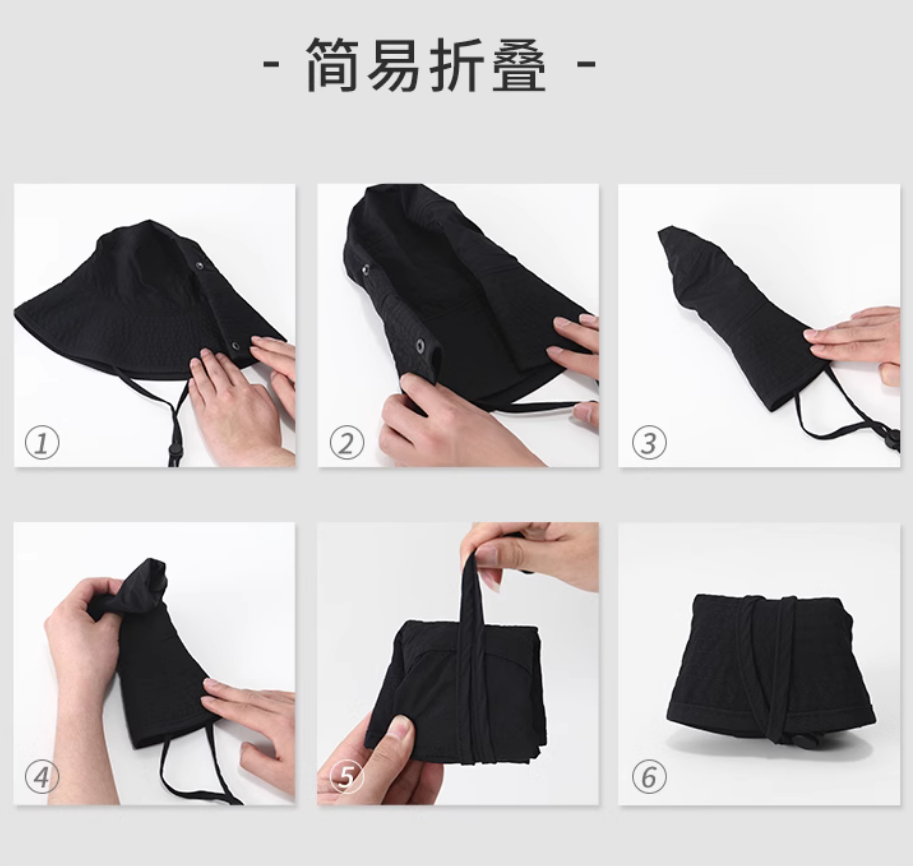 - 简易折叠 -

①

②

③

④

⑤

⑥